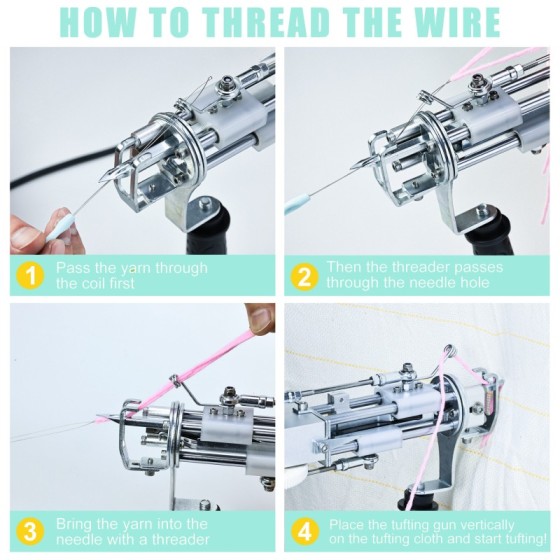 HOW TO THREAD THE WIRE

1 Pass the yarn through the coil first

2 Then the threader passes through the needle hole

3 Bring the yarn into the needle with a threader

4 Place the tufting gun vertically on the tufting cloth and start tufting!